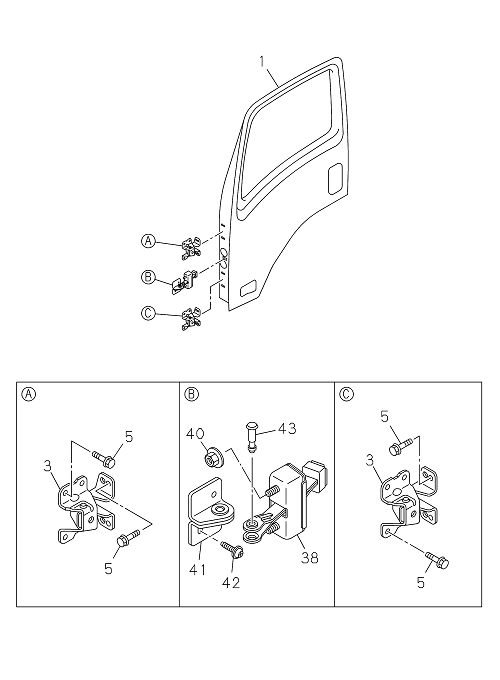 1
A
B
C

A
5
3
5

B
40
43
41
42
38

C
5
3
5